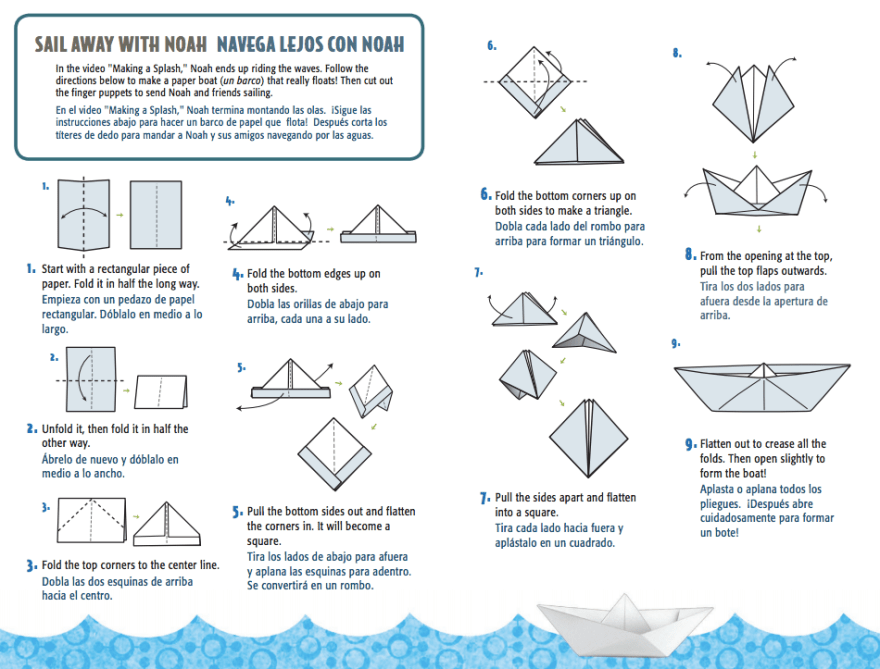 SAIL AWAY WITH NOAH NAVEGA LEJOS CON NOAH

In the video "Making a Splash," Noah ends up riding the waves. Follow the directions below to make a paper boat (un barco) that really floats! Then cut out the finger puppets to send Noah and friends sailing.

En el video "Making a Splash," Noah termina montando las olas. ¡Sigue las instrucciones abajo para hacer un barco de papel que flota! Después corta los títeres de dedo para mandar a Noah y sus amigos navegando por las aguas.

1.

1. Start with a rectangular piece of paper. Fold it in half the long way.
Empieza con un pedazo de papel rectangular. Dóblalo en medio a lo largo.

2.

2. Unfold it, then fold it in half the other way.
Ábrelo de nuevo y dóblalo en medio a lo ancho.

3.

3. Fold the top corners to the center line.
Dobla las dos esquinas de arriba hacia el centro.

4.

4. Fold the bottom edges up on both sides.
Dobla las orillas de abajo para arriba, cada una a su lado.

5.

5. Pull the bottom sides out and flatten the corners in. It will become a square.
Tira los lados de abajo para afuera y aplana las esquinas para adentro. Se convertirá en un rombo.

6.

6. Fold the bottom corners up on both sides to make a triangle.
Dobla cada lado del rombo para arriba para formar un triángulo.

7.

7. Pull the sides apart and flatten into a square.
Tira cada lado hacia fuera y aplástalo en un cuadrado.

8.

8. From the opening at the top, pull the top flaps outwards.
Tira los dos lados para afuera desde la apertura de arriba.

9.

9. Flatten out to crease all the folds. Then open slightly to form the boat!
Aplasta o aplana todos los pliegues. ¡Después abre cuidadosamente para formar un bote!